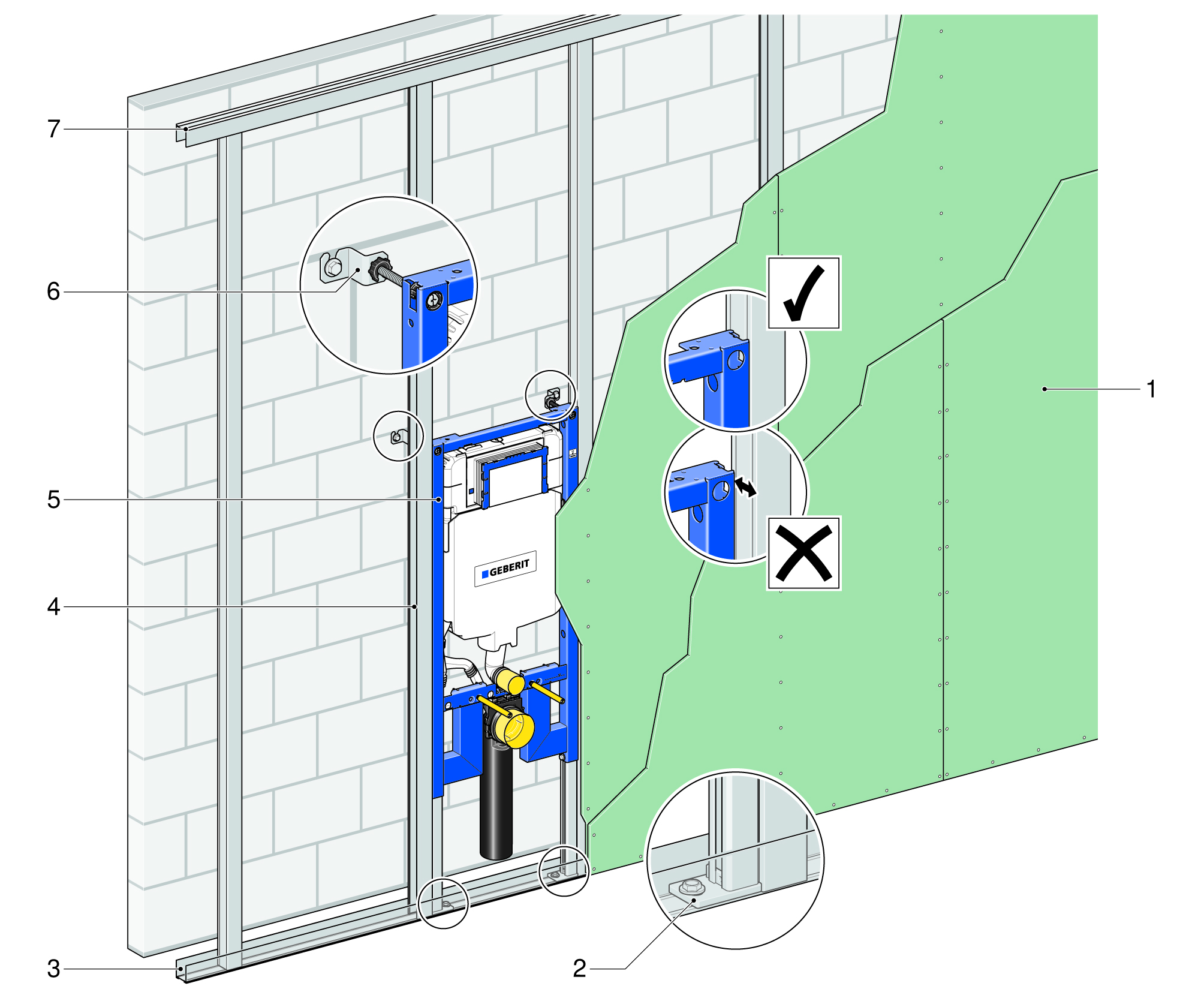 7
6
5
4
3
GEBERIT
1
2